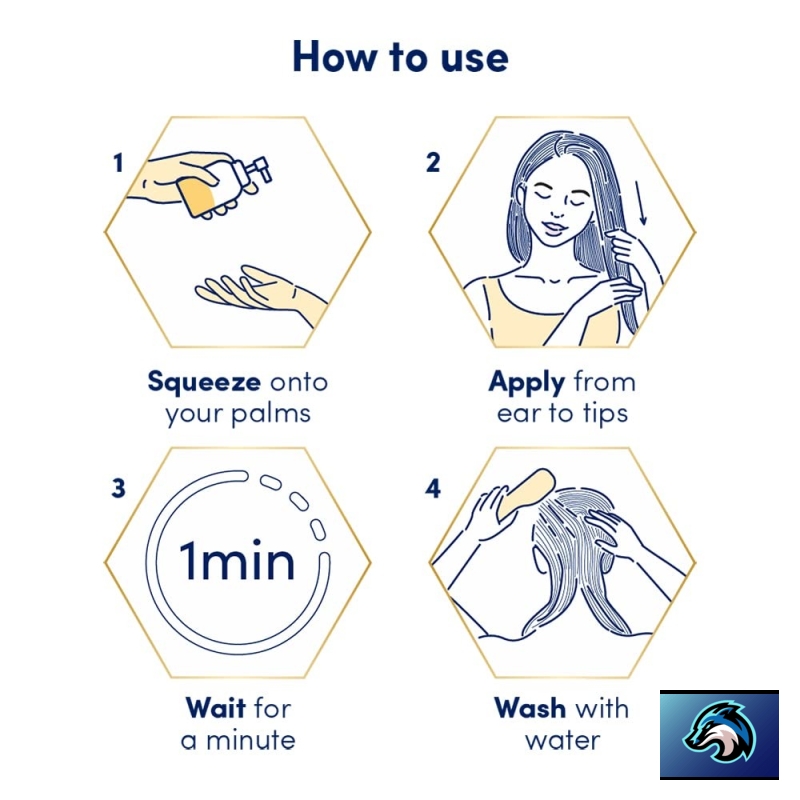 How to use

1

Squeeze onto your palms

2

Apply from ear to tips

3

1min

Wait for a minute

4

Wash with water